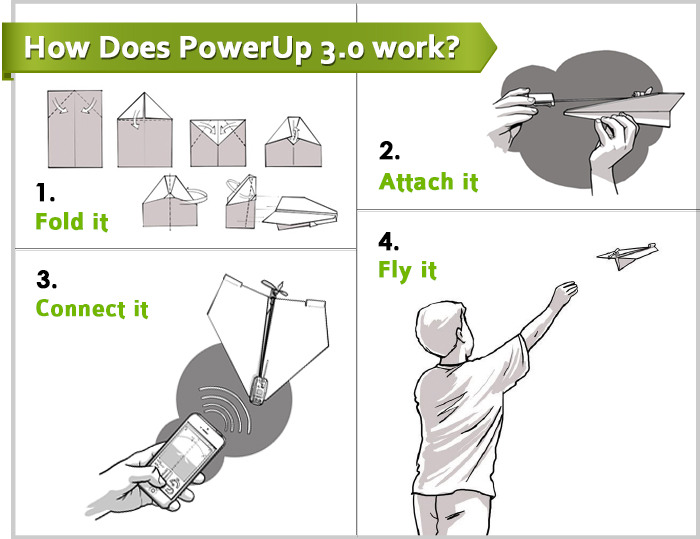 How Does PowerUp 3.0 work?

1.
Fold it

2.
Attach it

3.
Connect it

4.
Fly it